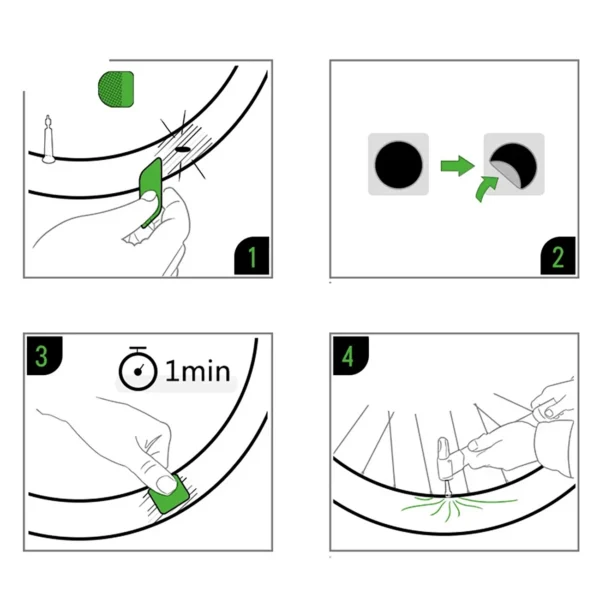 1

2

3

1min

4